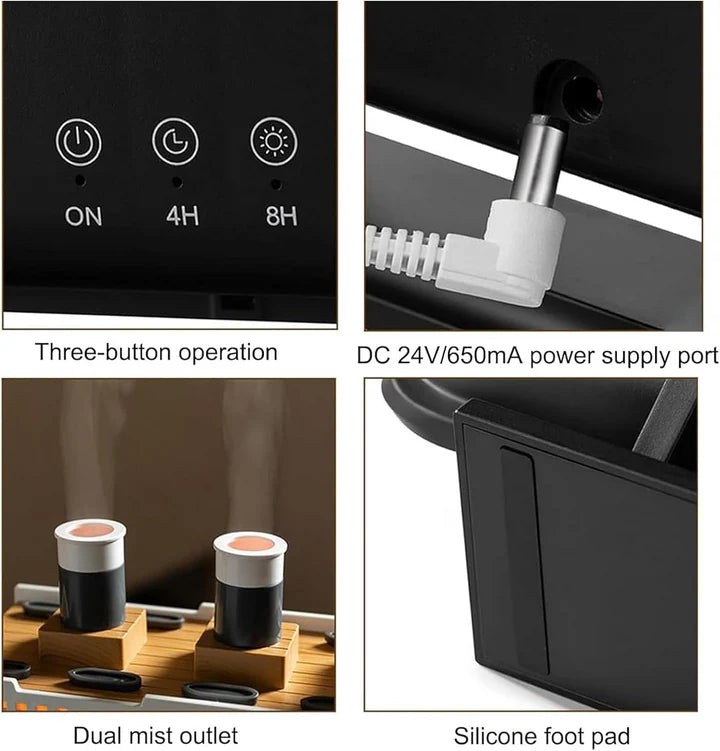 ON 4H 8H

Three-button operation

DC 24V/650mA power supply port

Dual mist outlet

Silicone foot pad