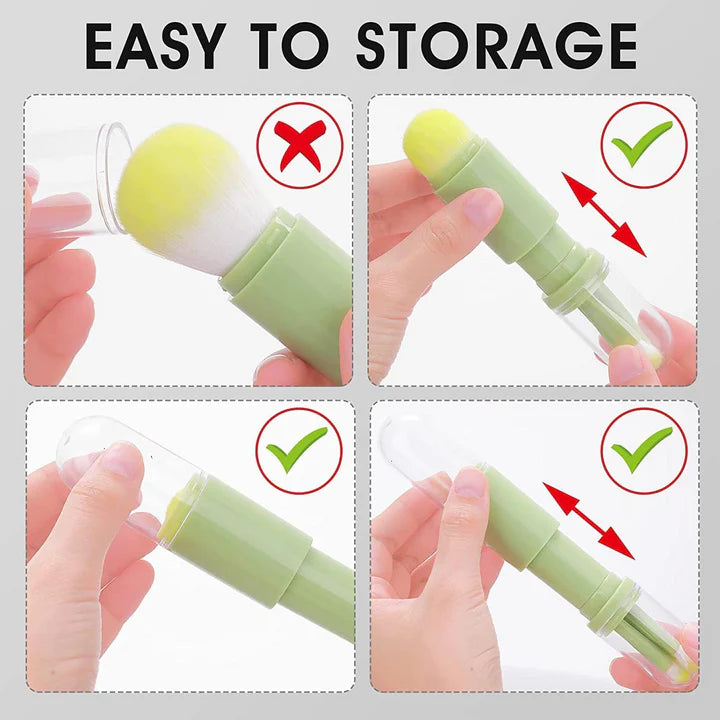 EASY TO STORAGE