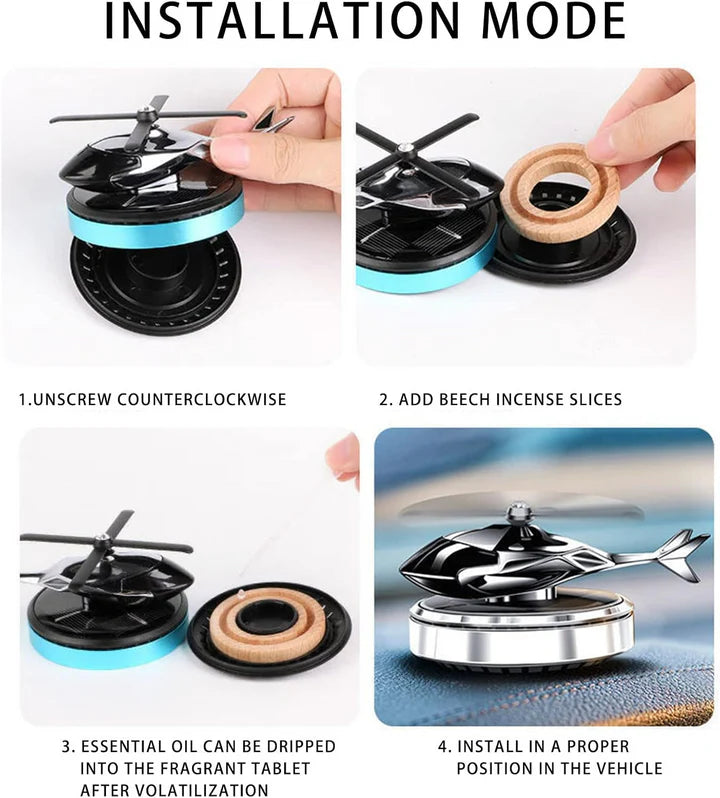 INSTALLATION MODE

1.UNSCREW COUNTERCLOCKWISE

2. ADD BEECH INCENSE SLICES

3. ESSENTIAL OIL CAN BE DRIPPED INTO THE FRAGRANT TABLET AFTER VOLATILIZATION

4. INSTALL IN A PROPER POSITION IN THE VEHICLE