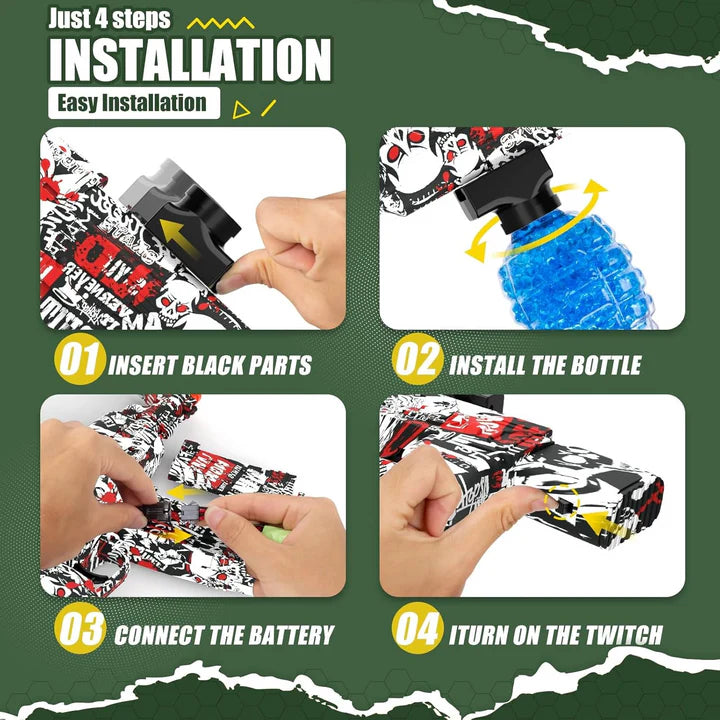 Just 4 steps
INSTALLATION
Easy Installation

01 INSERT BLACK PARTS

02 INSTALL THE BOTTLE

03 CONNECT THE BATTERY

04 ITURN ON THE TWITCH