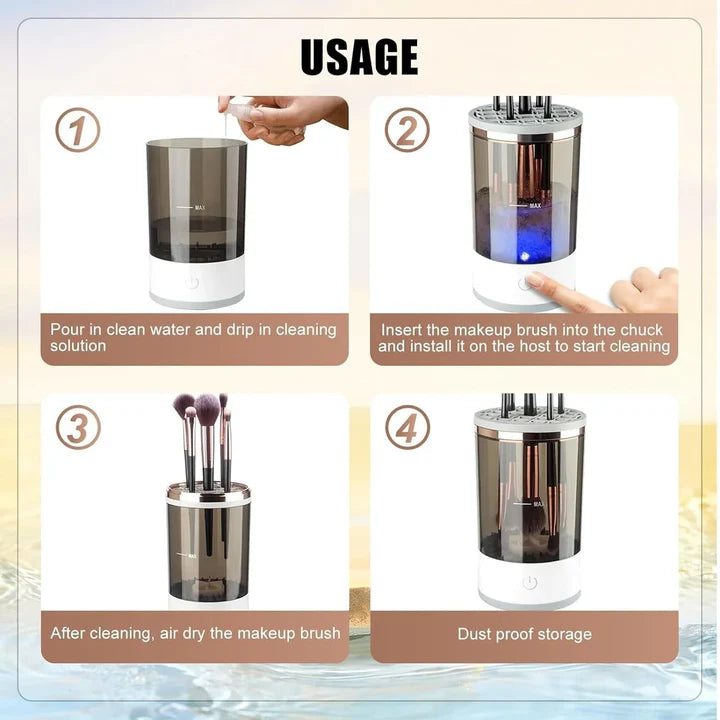 USAGE

1

MAX

Pour in clean water and drip in cleaning solution

2

MAX

Insert the makeup brush into the chuck and install it on the host to start cleaning

3

MAX

After cleaning, air dry the makeup brush

4

MAX

Dust proof storage