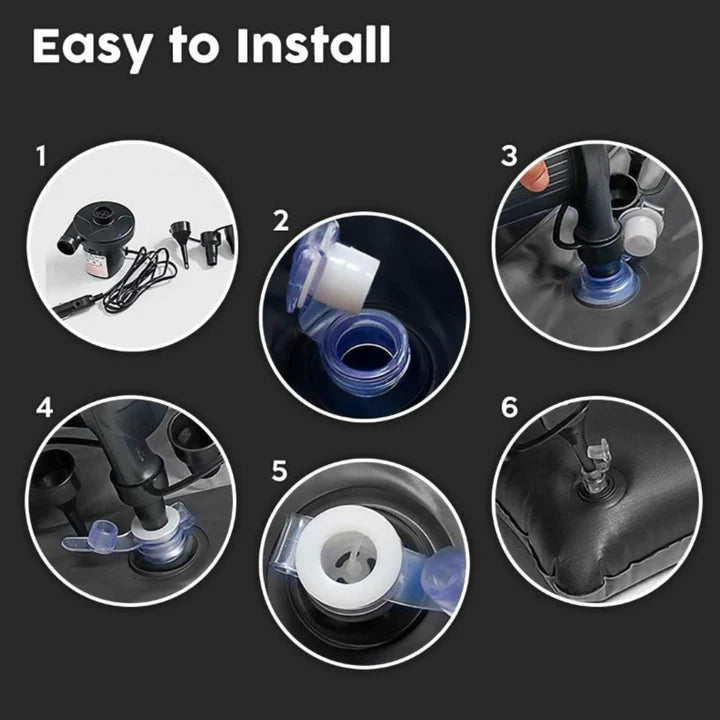 Easy to Install

1

2

3

4

5

6