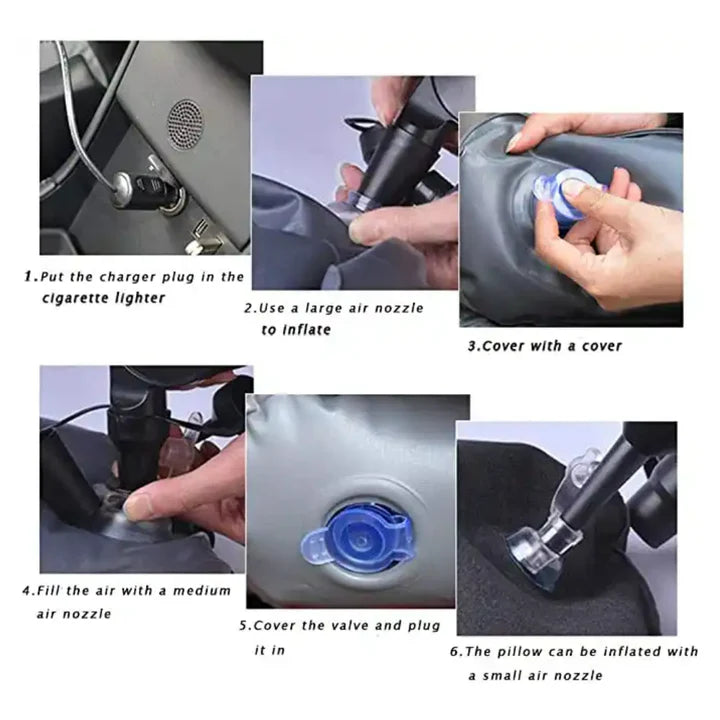 1.Put the charger plug in the cigarette lighter

2.Use a large air nozzle to inflate

3.Cover with a cover

4.Fill the air with a medium air nozzle

5.Cover the valve and plug it in

6.The pillow can be inflated with a small air nozzle