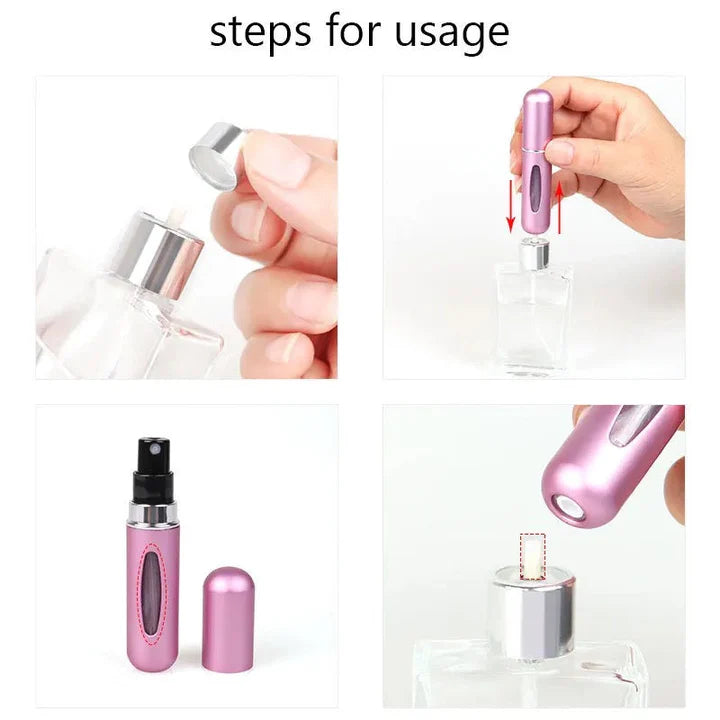 steps for usage